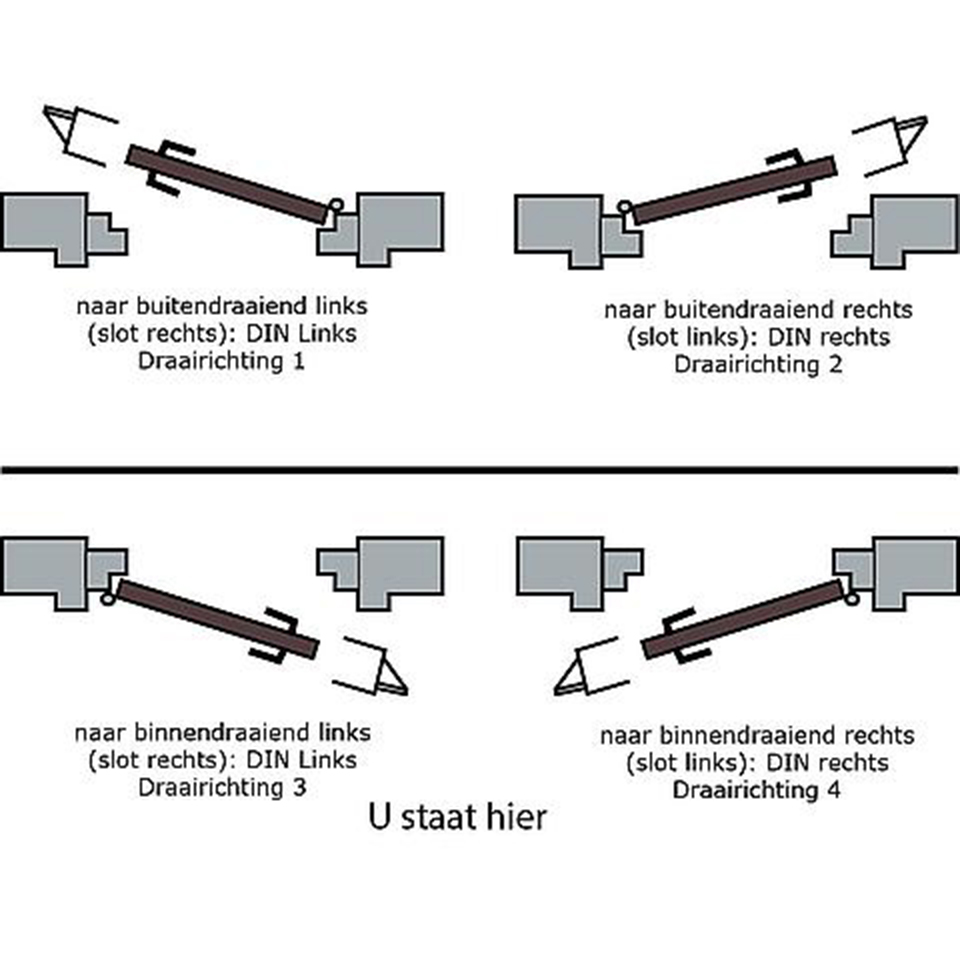 naar buitendraaiend links
(slot rechts): DIN Links
Draairichting 1

naar buitendraaiend rechts
(slot links): DIN rechts
Draairichting 2

naar binnendraaiend links
(slot rechts): DIN Links
Draairichting 3

naar binnendraaiend rechts
(slot links): DIN rechts
Draairichting 4

U staat hier