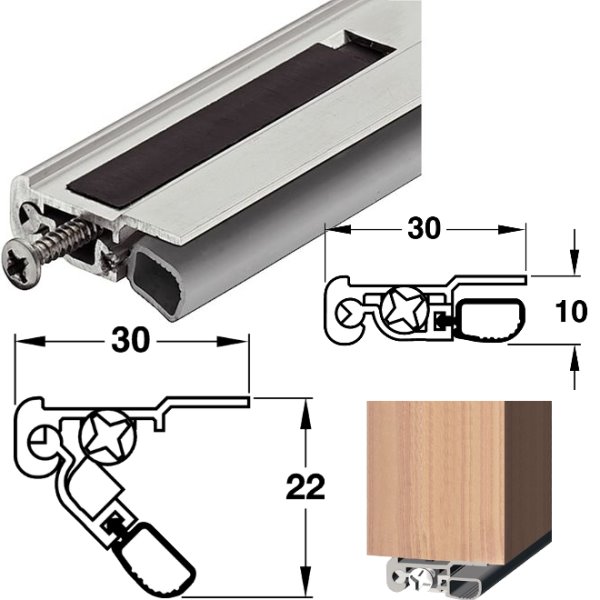 30

10

30

22