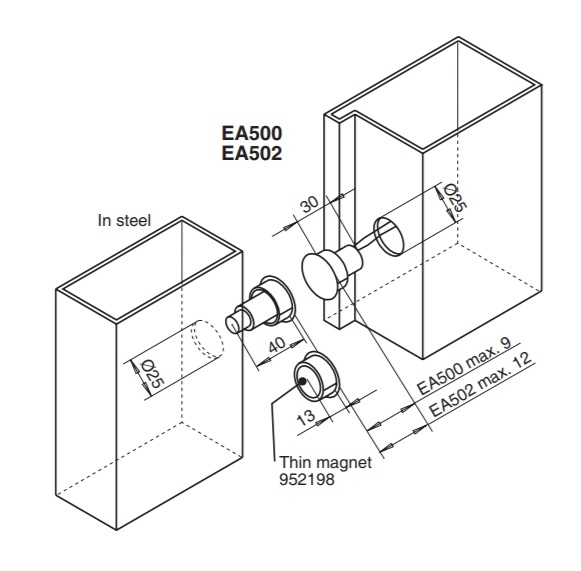 EA500
EA502

In steel

30

Ø25

Ø25

40

13

EA500 max. 9

EA502 max. 12

Thin magnet
952198