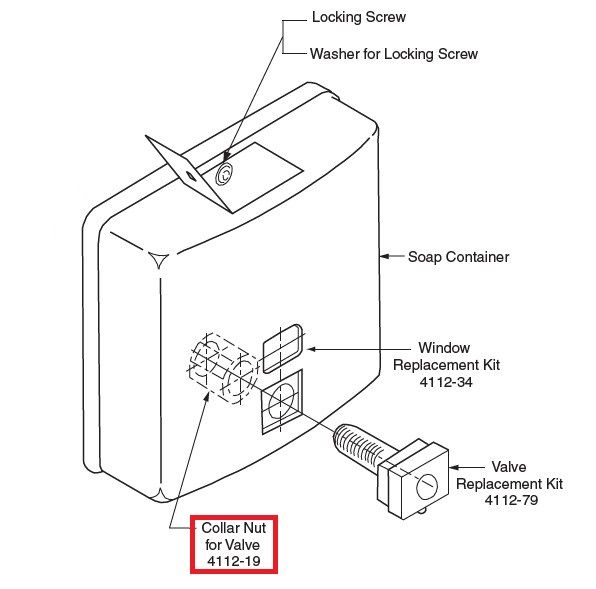 Locking Screw

Washer for Locking Screw

Soap Container

Window Replacement Kit 4112-34

Valve Replacement Kit 4112-79

Collar Nut for Valve 4112-19