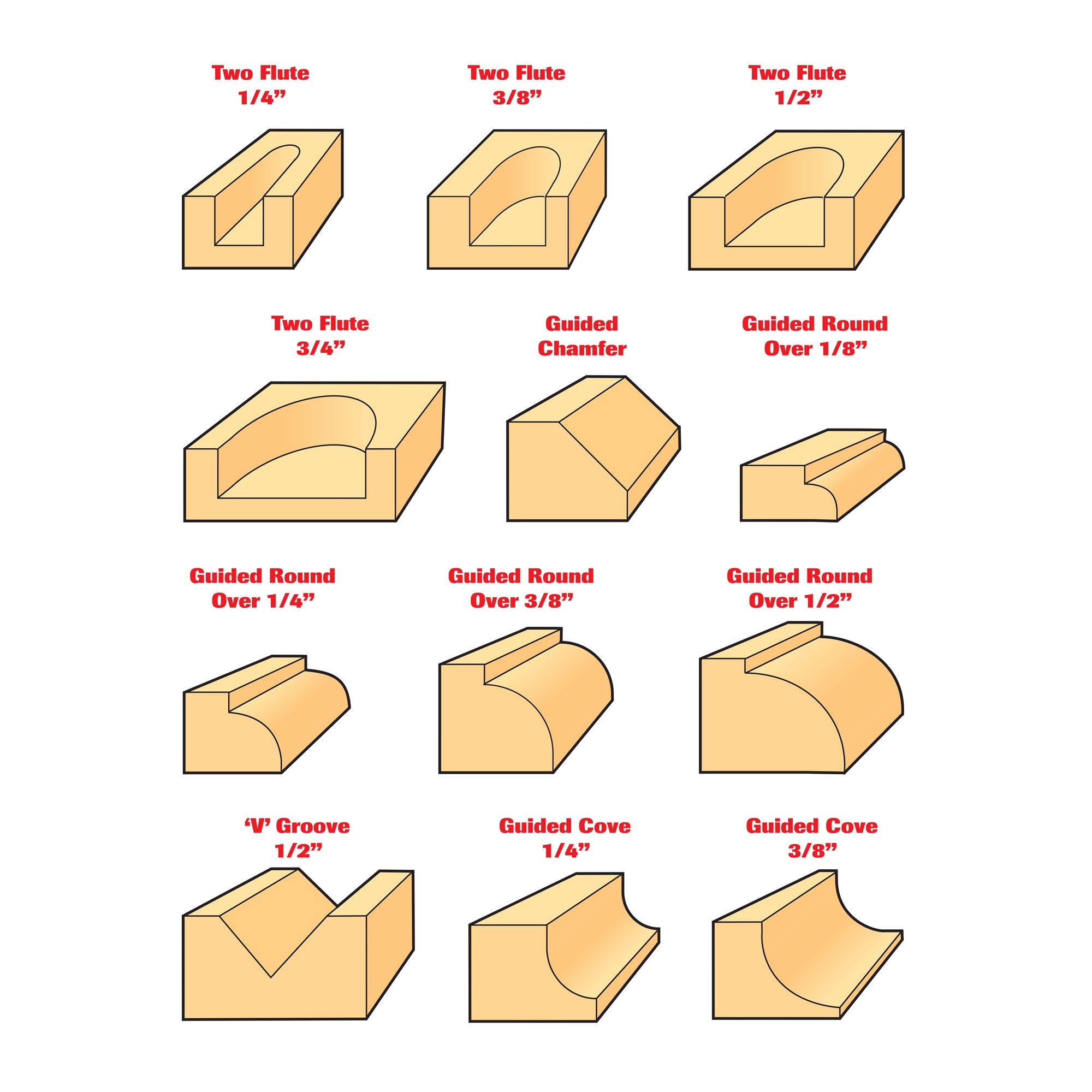 Two Flute 1/4”

Two Flute 3/8”

Two Flute 1/2”

Two Flute 3/4”

Guided Chamfer

Guided Round Over 1/8”

Guided Round Over 1/4”

Guided Round Over 3/8”

Guided Round Over 1/2”

‘V’ Groove 1/2”

Guided Cove 1/4”

Guided Cove 3/8”