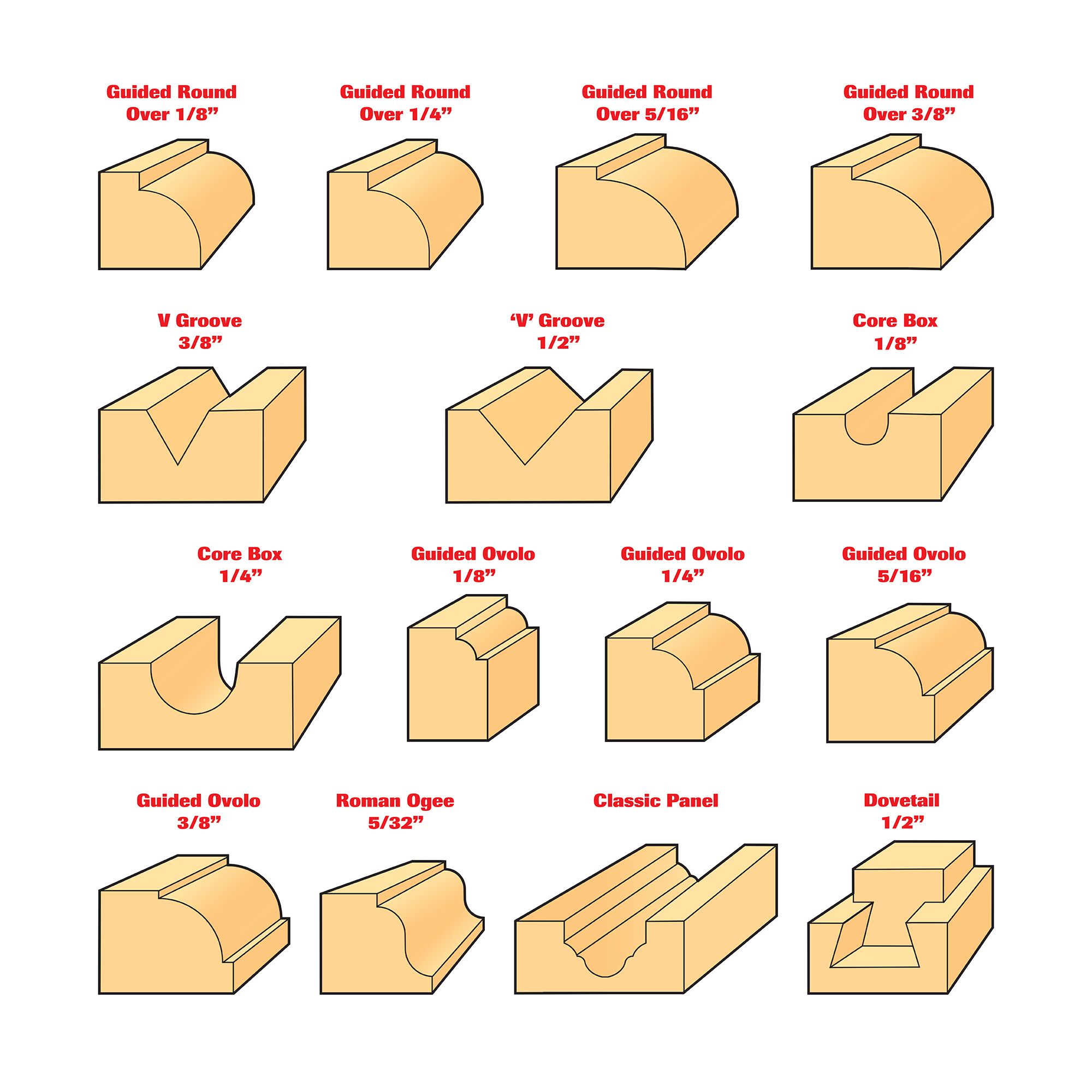 Guided Round Over 1/8”

Guided Round Over 1/4”

Guided Round Over 5/16”

Guided Round Over 3/8”

V Groove 3/8”

‘V’ Groove 1/2”

Core Box 1/8”

Core Box 1/4”

Guided Ovolo 1/8”

Guided Ovolo 1/4”

Guided Ovolo 5/16”

Guided Ovolo 3/8”

Roman Ogee 5/32”

Classic Panel

Dovetail 1/2”